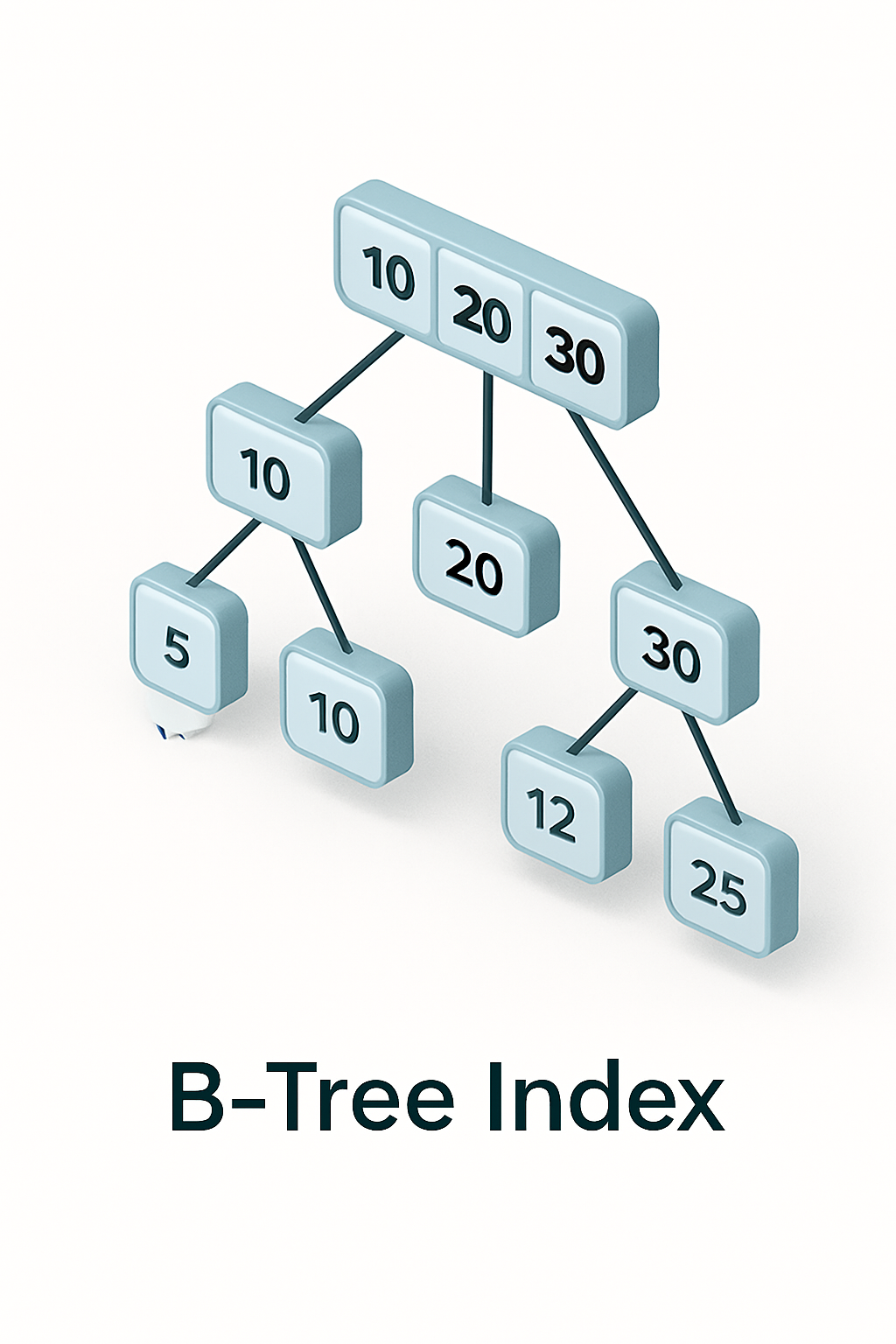 10 20 30

10

20

30

5

10

12

25

B-Tree Index