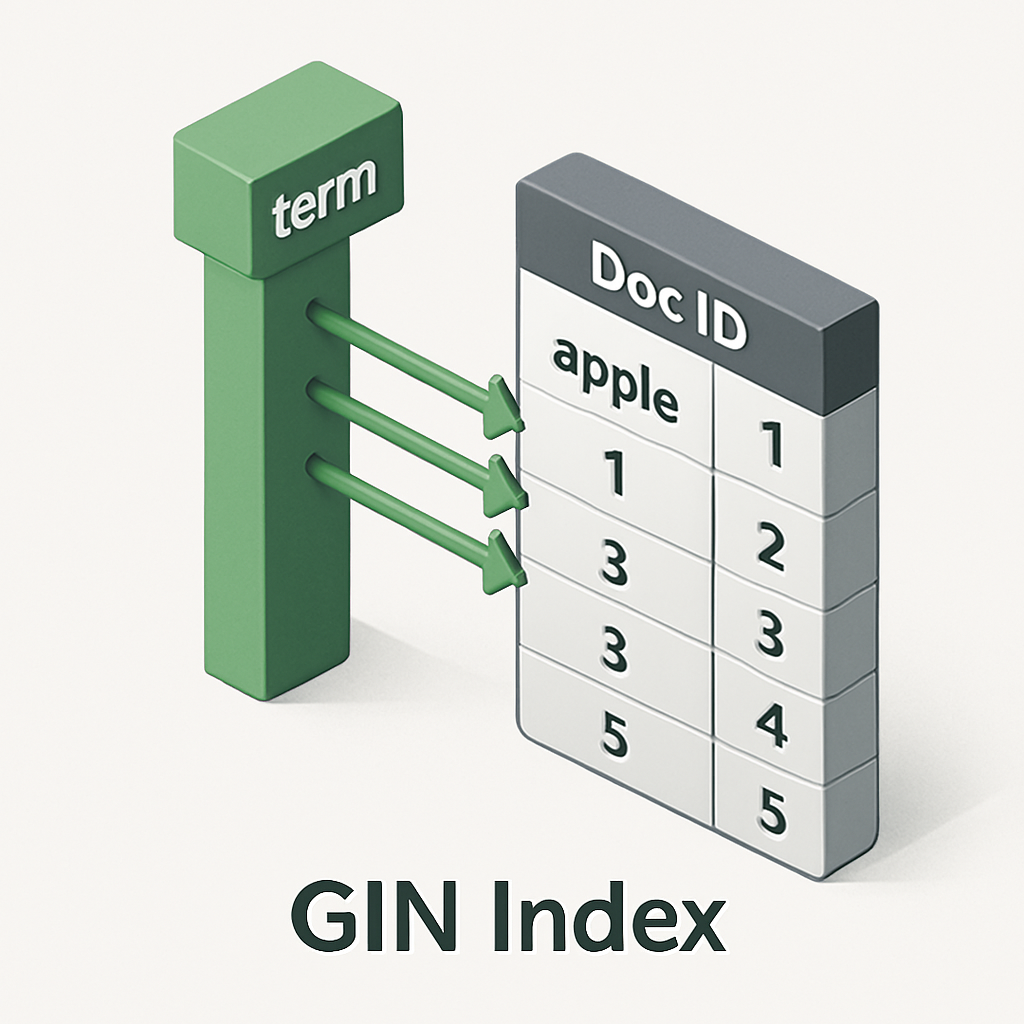 term

Doc ID

| apple | 1 |
|---|---|
| 1 | 2 |
| 3 | 3 |
| 3 | 4 |
| 5 | 5 |

GIN Index